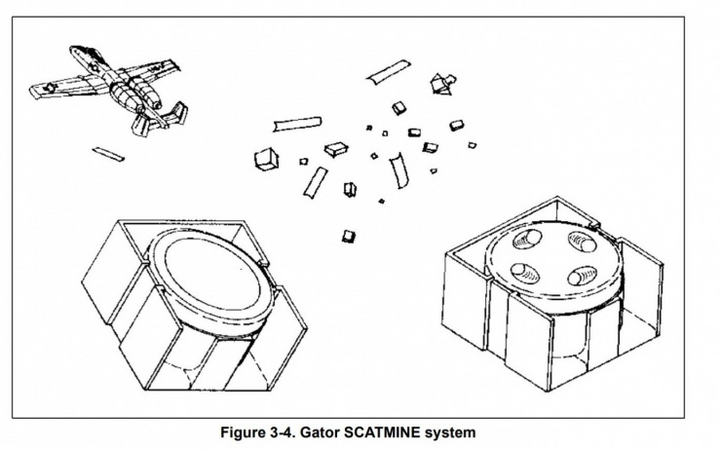 Figure 3-4. Gator SCATMINE system