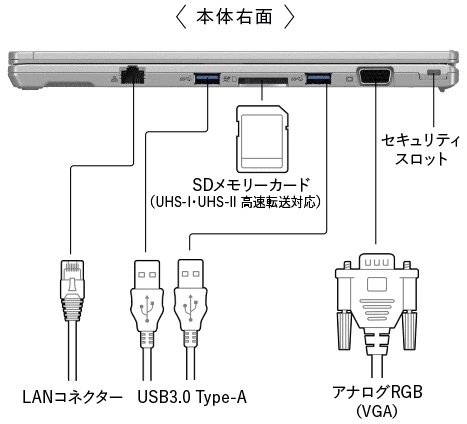 〈 本体右面 〉

セキュリティスロット

SDメモリーカード
(UHS-I・UHS-II 高速転送対応)

LANコネクター USB3.0 Type-A

アナログRGB
(VGA)