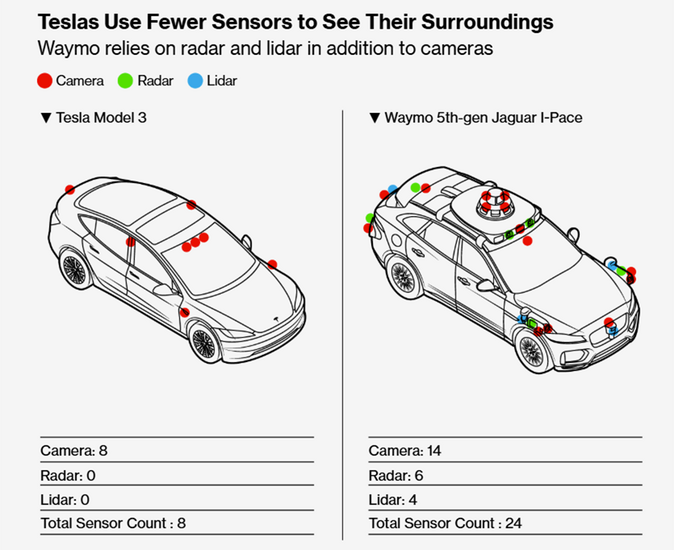 Teslas Use Fewer Sensors to See Their Surroundings

Waymo relies on radar and lidar in addition to cameras

Camera Radar Lidar

▼ Tesla Model 3

Camera: 8

Radar: 0

Lidar: 0

Total Sensor Count : 8

▼ Waymo 5th-gen Jaguar I-Pace

Camera: 14

Radar: 6

Lidar: 4

Total Sensor Count : 24