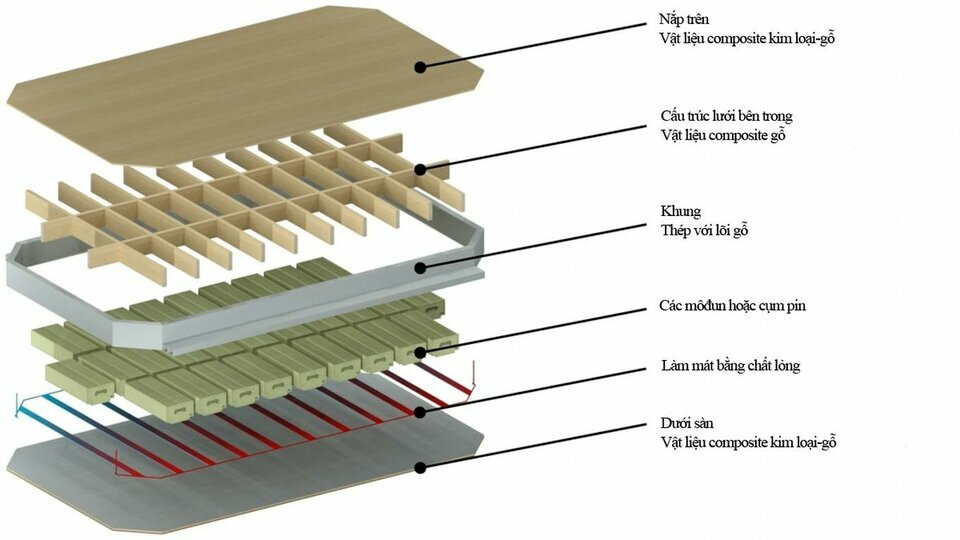 Nắp trên
Vật liệu composite kim loại-gỗ

Cấu trúc lưới bên trong
Vật liệu composite gỗ

Khung
Thép với lõi gỗ

Các môđun hoặc cụm pin

Làm mát bằng chất lỏng

Dưới sàn
Vật liệu composite kim loại-gỗ