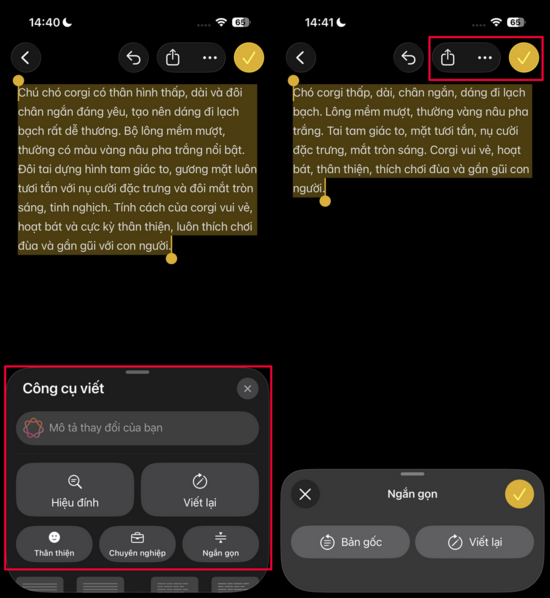 14:40

65

Chú chó corgi có thân hình thấp, dài và đôi chân ngắn đáng yêu, tạo nên dáng đi lạch bạch rất dễ thương. Bộ lông mềm mượt, thường có màu vàng nâu pha trắng nổi bật. Đôi tai dựng hình tam giác to, gương mặt luôn tươi tắn với nụ cười đặc trưng và đôi mắt tròn sáng, tinh nghịch. Tính cách của corgi vui vẻ, hoạt bát và cực kỳ thân thiện, luôn thích chơi đùa và gần gũi với con người.

Công cụ viết

Mô tả thay đổi của bạn

Hiệu đính

Viết lại

Thân thiện

Chuyên nghiệp

Ngắn gọn

14:41

65

Chó corgi thấp, dài, chân ngắn, dáng đi lạch bạch. Lông mềm mượt, thường vàng nâu pha trắng. Tai tam giác to, mặt tươi tắn, nụ cười đặc trưng, mắt tròn sáng. Corgi vui vẻ, hoạt bát, thân thiện, thích chơi đùa và gần gũi con người.

Ngắn gọn

Bản gốc

Viết lại